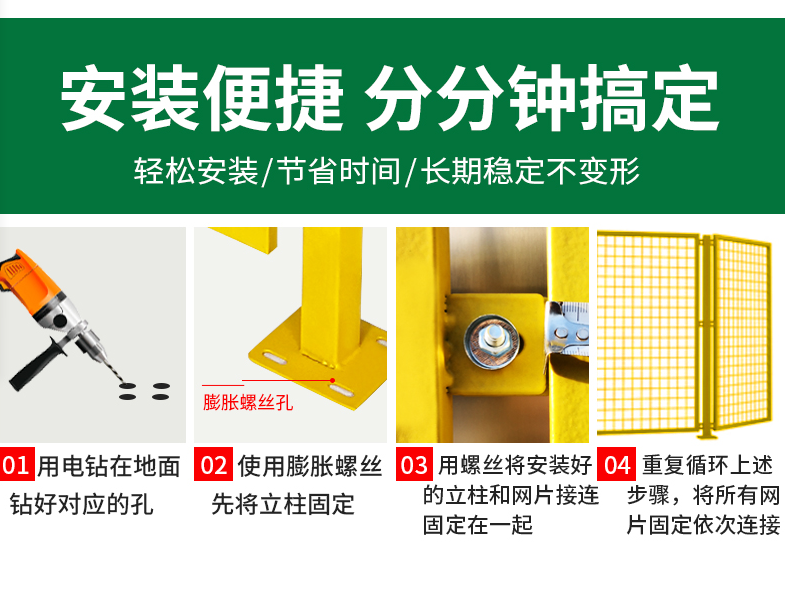 安装便捷 分分钟搞定

轻松安装/节省时间/长期稳定不变形

膨胀螺丝孔

01 用电钻在地面钻好对应的孔

02 使用膨胀螺丝先将立柱固定

03 用螺丝将安装好的立柱和网片接连固定在一起

04 重复循环上述步骤，将所有网片固定依次连接