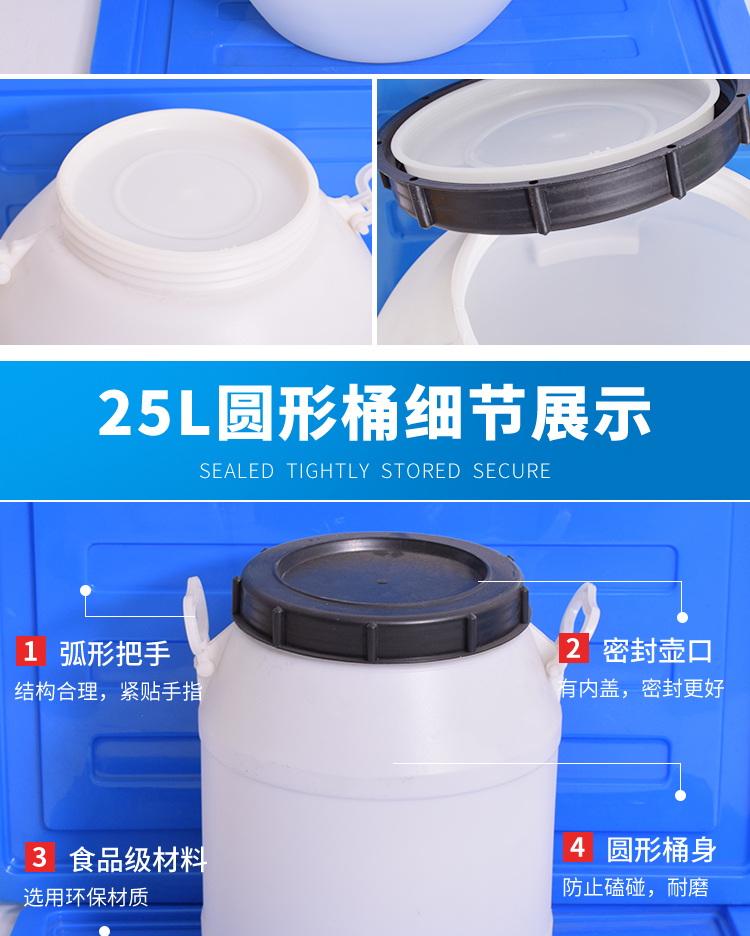 25L圆形桶细节展示

SEALED TIGHTLY STORED SECURE

1 弧形把手
结构合理，紧贴手指

2 密封壶口
有内盖，密封更好

3 食品级材料
选用环保材质

4 圆形桶身
防止磕碰，耐磨