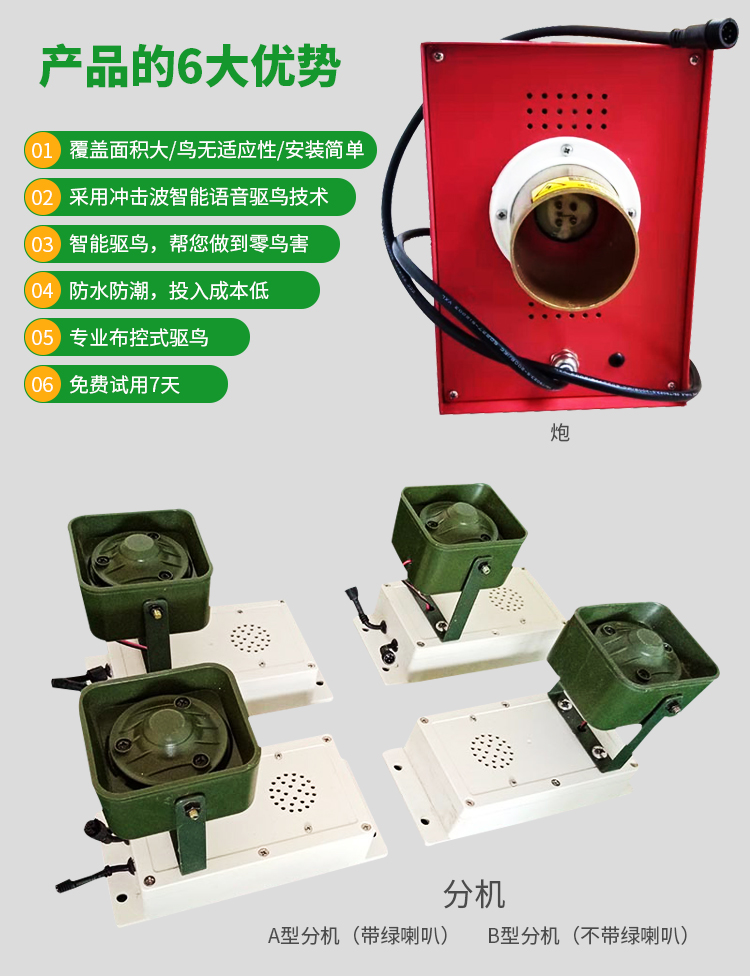 产品的6大优势

01 覆盖面积大/鸟无适应性/安装简单

02 采用冲击波智能语音驱鸟技术

03 智能驱鸟，帮您做到零鸟害

04 防水防潮，投入成本低

05 专业布控式驱鸟

06 免费试用7天

炮

分机

A型分机（带绿喇叭） B型分机（不带绿喇叭）