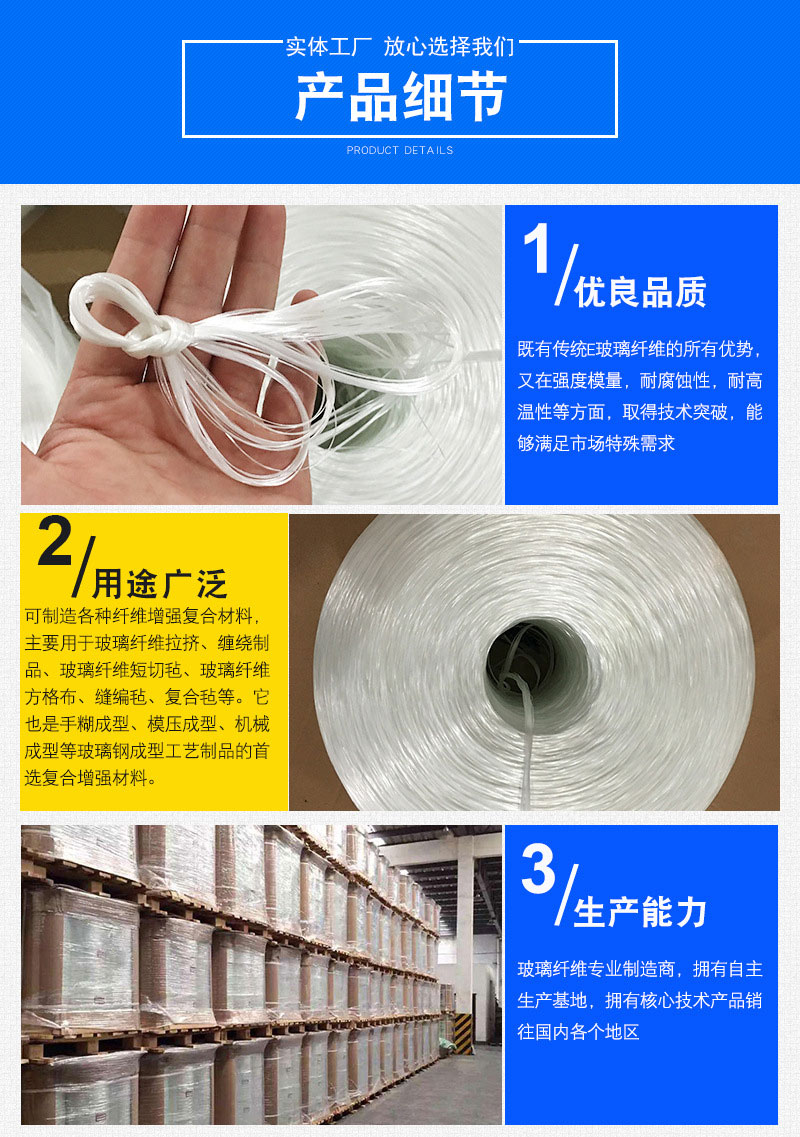 实体工厂 放心选择我们

产品细节

PRODUCT DETAILS

1/优良品质

既有传统E玻璃纤维的所有优势，又在强度模量，耐腐蚀性，耐高温性等方面，取得技术突破，能够满足市场特殊需求

2/用途广泛

可制造各种纤维增强复合材料，主要用于玻璃纤维拉挤、缠绕制品、玻璃纤维短切毡、玻璃纤维方格布、缝编毡、复合毡等。它也是手糊成型、模压成型、机械成型等玻璃钢成型工艺制品的首选复合增强材料。

3/生产能力

玻璃纤维专业制造商，拥有自主生产基地，拥有核心技术产品销往国内各个地区