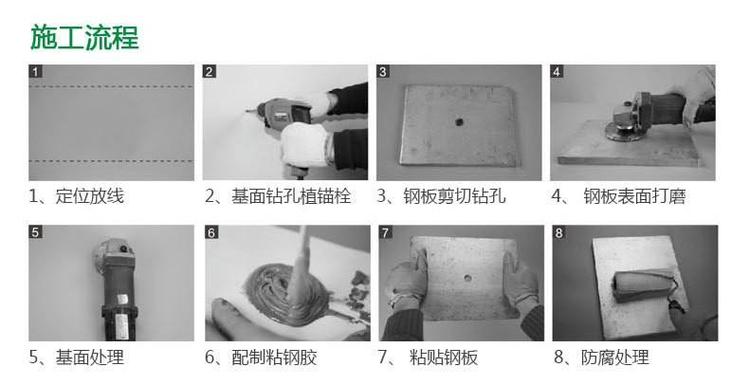 施工流程

1

1、定位放线

2

2、基面钻孔植锚栓

3

3、钢板剪切钻孔

4

4、 钢板表面打磨

5

5、基面处理

6

6、配制粘钢胶

7

7、 粘贴钢板

8

8、防腐处理