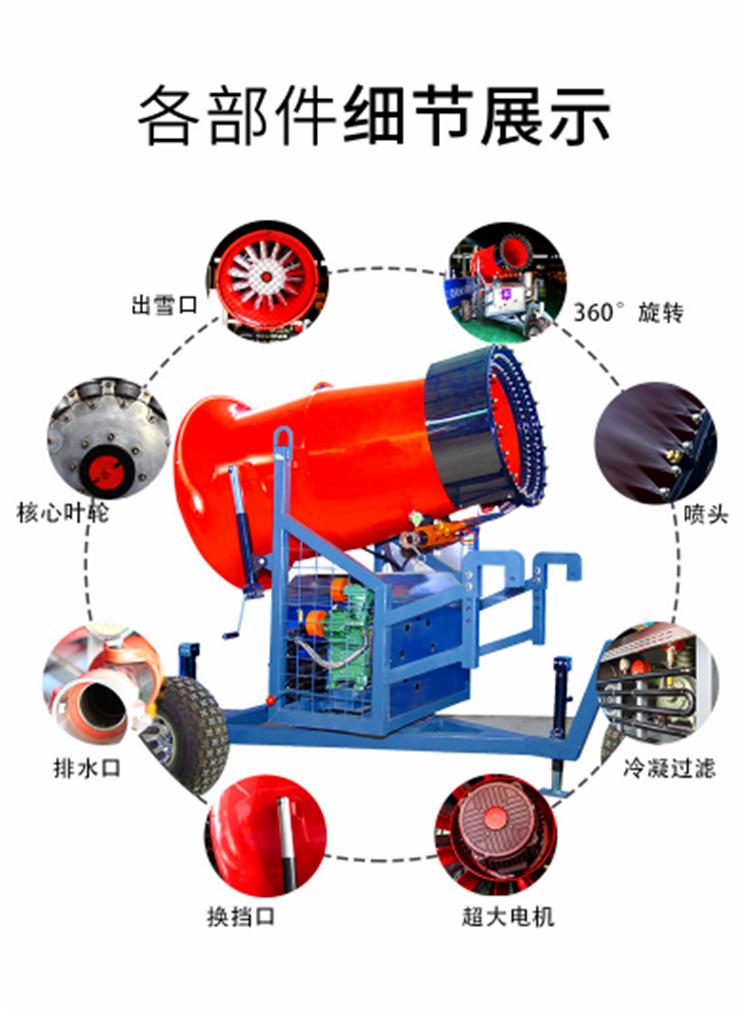 各部件细节展示

出雪口

360° 旋转

核心叶轮

喷头

排水口

冷凝过滤

换挡口

超大电机