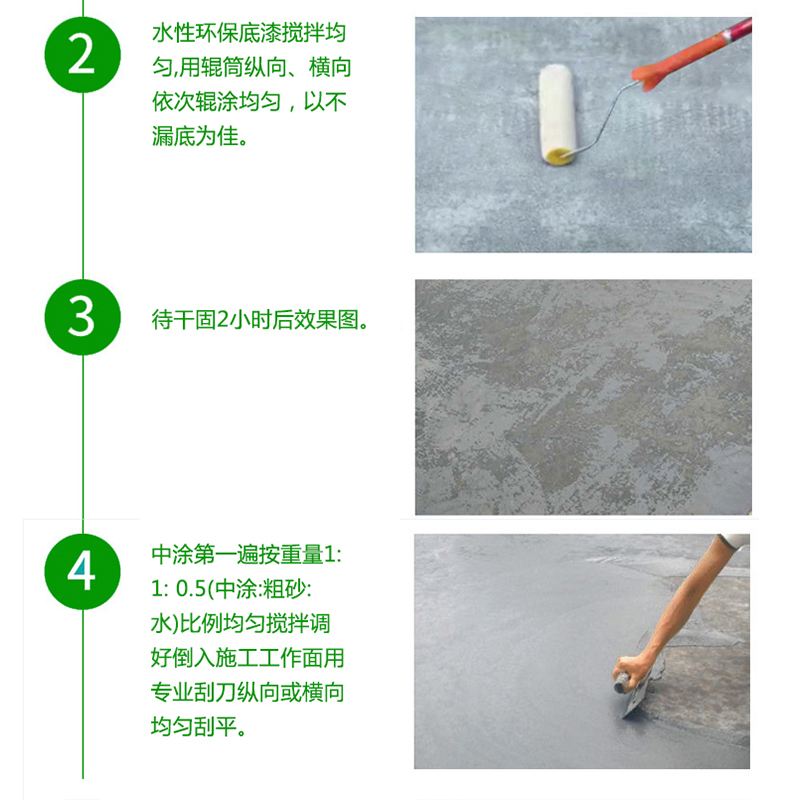 2

水性环保底漆搅拌均匀,用辊筒纵向、横向依次辊涂均匀，以不漏底为佳。

3

待干固2小时后效果图。

4

中涂第一遍按重量1: 1: 0.5(中涂:粗砂:水)比例均匀搅拌调好倒入施工工作面用专业刮刀纵向或横向均匀刮平。