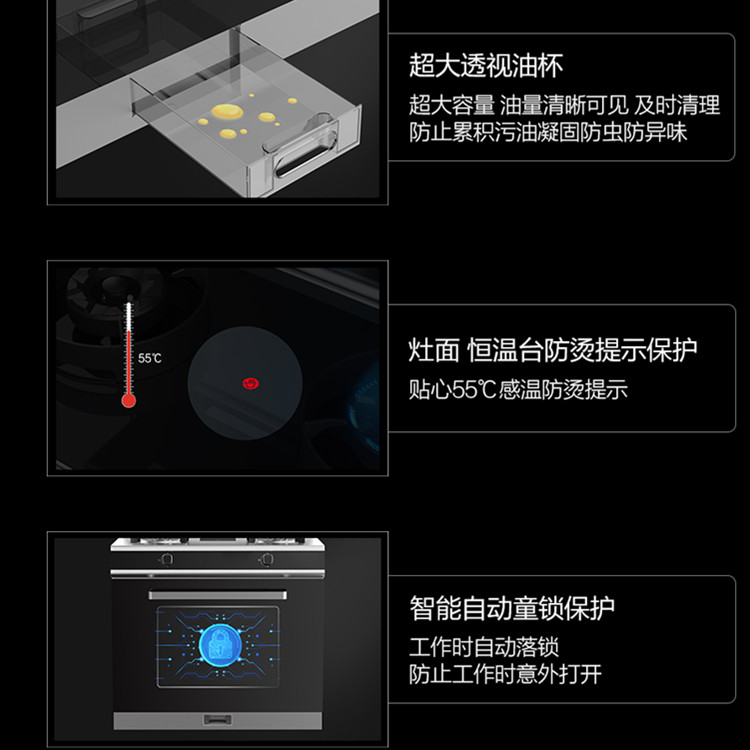 超大透视油杯

超大容量 油量清晰可见 及时清理
防止累积污油凝固防虫防异味

55℃

灶面 恒温台防烫提示保护

贴心55℃感温防烫提示

智能自动童锁保护

工作时自动落锁
防止工作时意外打开