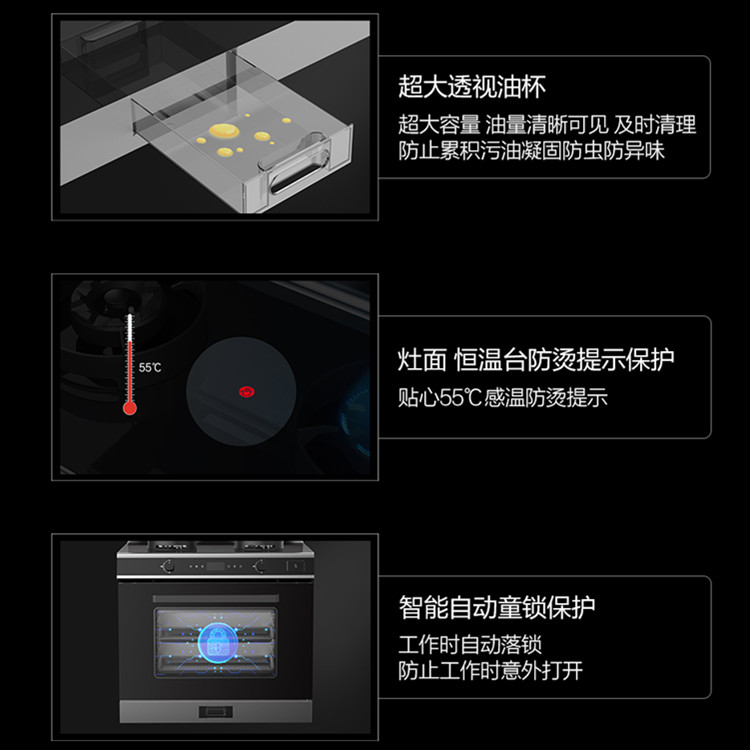 超大透视油杯

超大容量 油量清晰可见 及时清理
防止累积污油凝固防虫防异味

55℃

灶面 恒温台防烫提示保护

贴心55℃感温防烫提示

智能自动童锁保护

工作时自动落锁
防止工作时意外打开