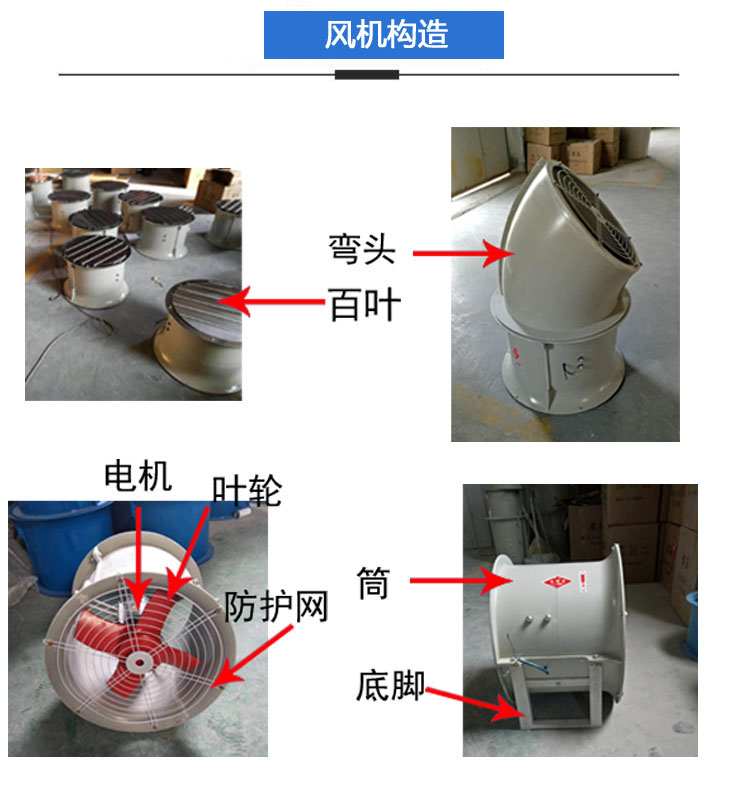 风机构造

弯头

百叶

电机

叶轮

防护网

筒

底脚