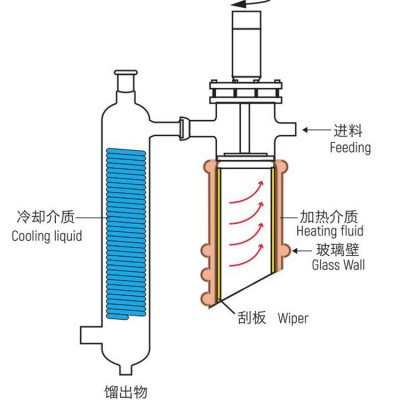 进料
Feeding

冷却介质
Cooling liquid

加热介质
Heating fluid

玻璃壁
Glass Wall

刮板 Wiper

馏出物