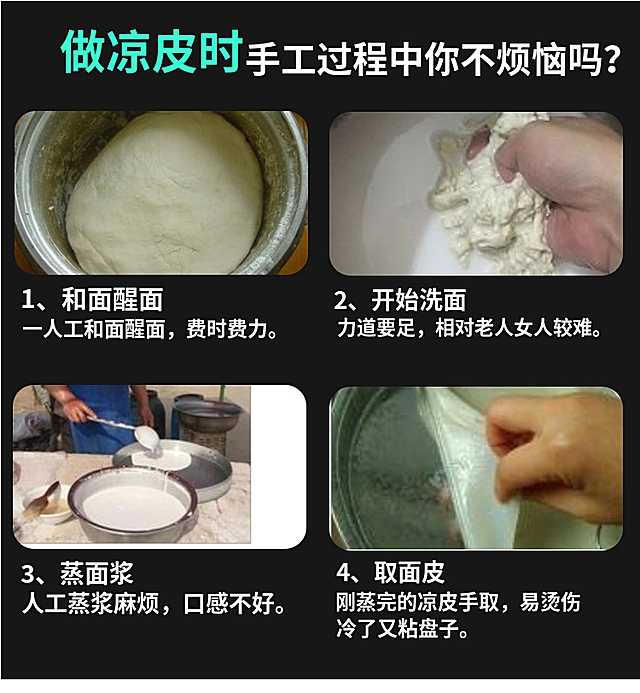 做凉皮时手工过程中你不烦恼吗?

1、和面醒面
一人工和面醒面，费时费力。

2、开始洗面
力道要足，相对老人女人较难。

3、蒸面浆
人工蒸浆麻烦，口感不好。

4、取面皮
刚蒸完的凉皮手取，易烫伤
冷了又粘盘子。