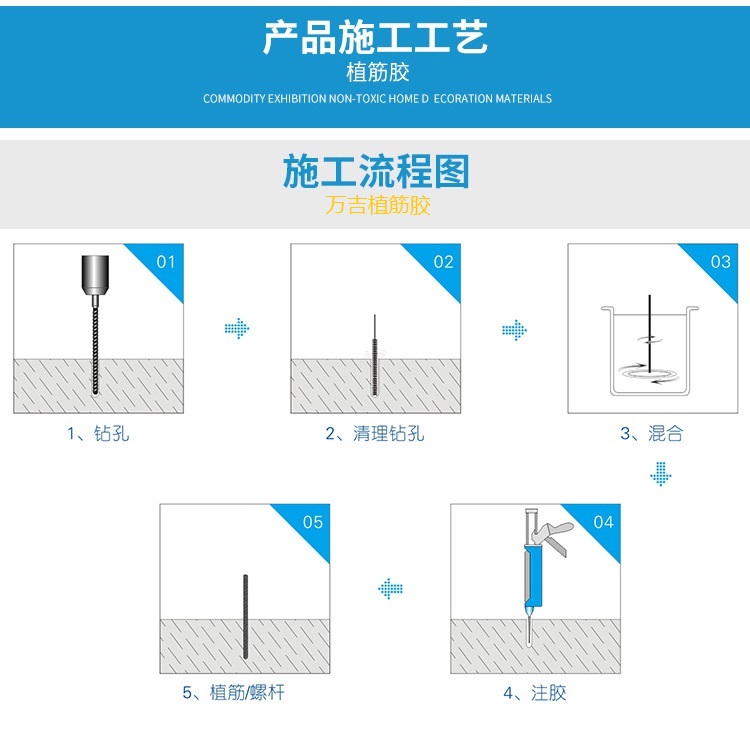 产品施工工艺
植筋胶
COMMODITY EXHIBITION NON-TOXIC HOME D ECORATION MATERIALS

施工流程图
万吉植筋胶

01
1、钻孔

02
2、清理钻孔

03
3、混合

04
4、注胶

05
5、植筋/螺杆