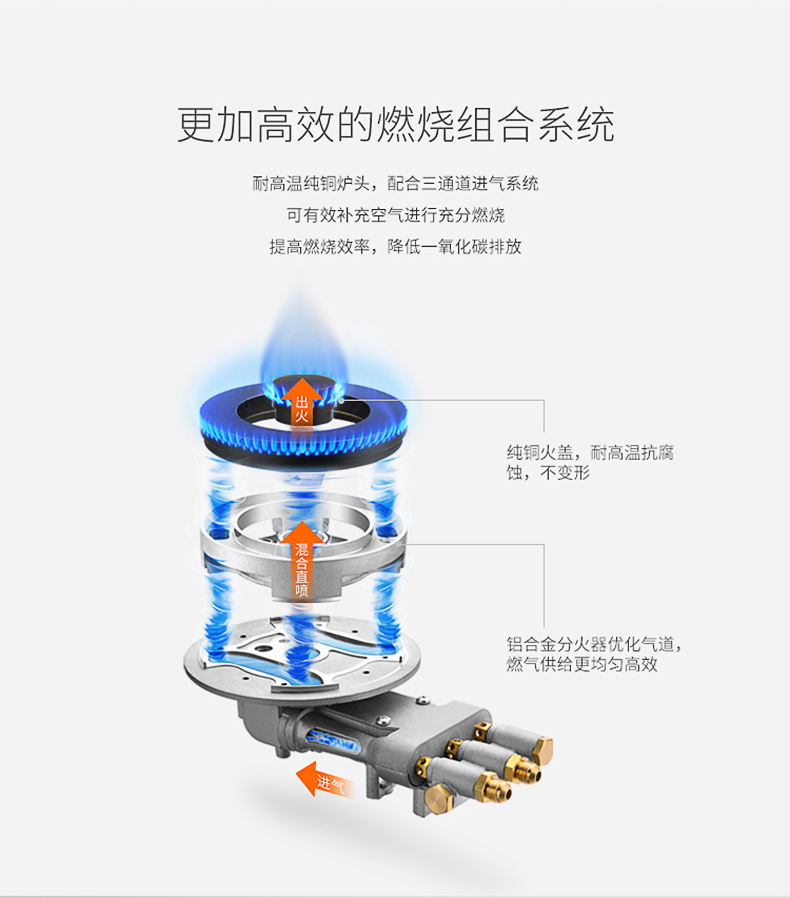 更加高效的燃烧组合系统

耐高温纯铜炉头，配合三通道进气系统
可有效补充空气进行充分燃烧
提高燃烧效率，降低一氧化碳排放

出火

纯铜火盖，耐高温抗腐蚀，不变形

混合直喷

铝合金分火器优化气道，燃气供给更均匀高效

进气