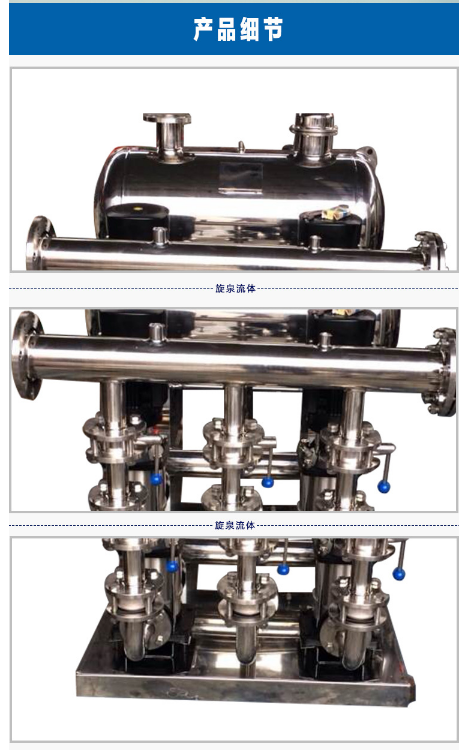 产品细节

旋泉流体

旋泉流体