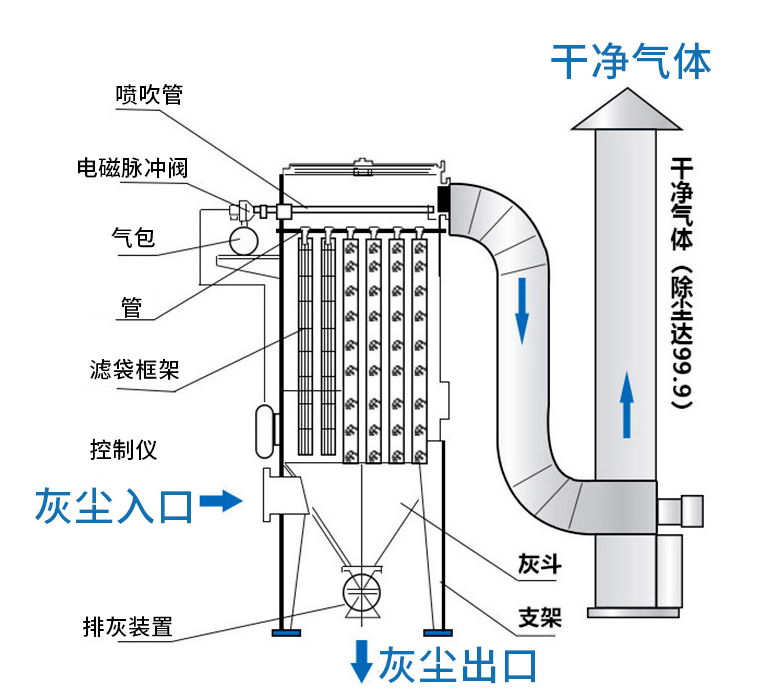 干净气体

喷吹管

电磁脉冲阀

气包

管

滤袋框架

控制仪

灰尘入口

排灰装置

干净气体（除尘达99.9）

灰斗

支架

灰尘出口