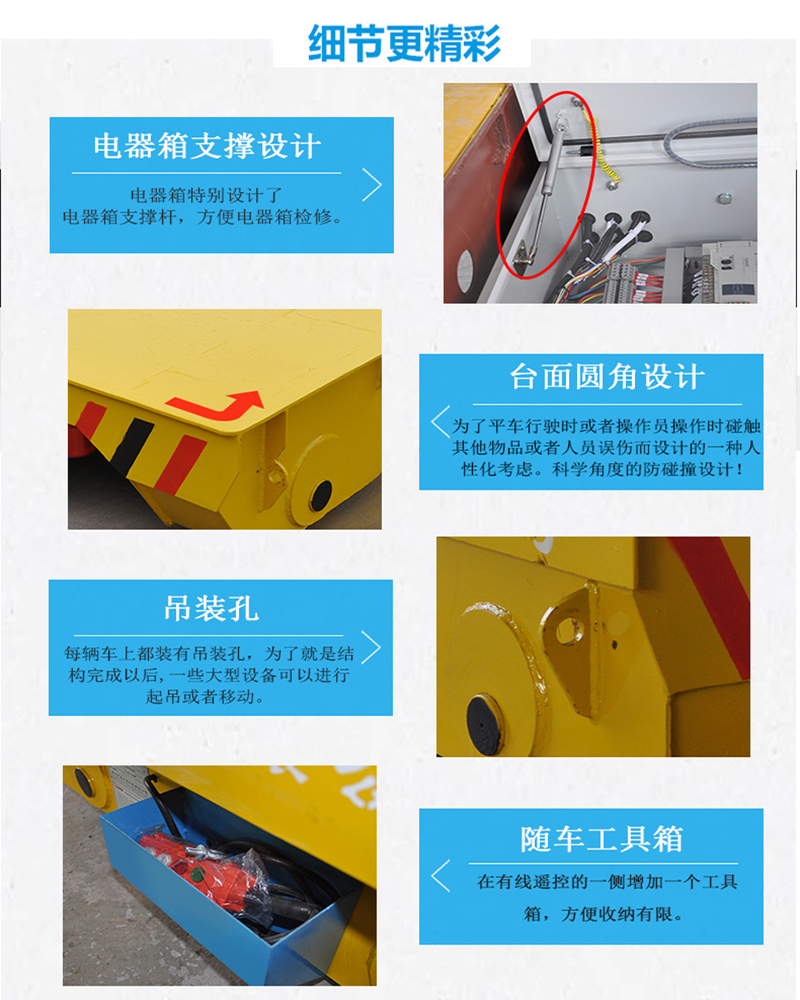 细节更精彩

电器箱支撑设计

电器箱特别设计了电器箱支撑杆，方便电器箱检修。

台面圆角设计

为了平车行驶时或者操作员操作时碰触其他物品或者人员误伤而设计的一种人性化考虑。科学角度的防碰撞设计！

吊装孔

每辆车上都装有吊装孔，为了就是结构完成以后，一些大型设备可以进行起吊或者移动。

随车工具箱

在有线遥控的一侧增加一个工具箱，方便收纳有限。