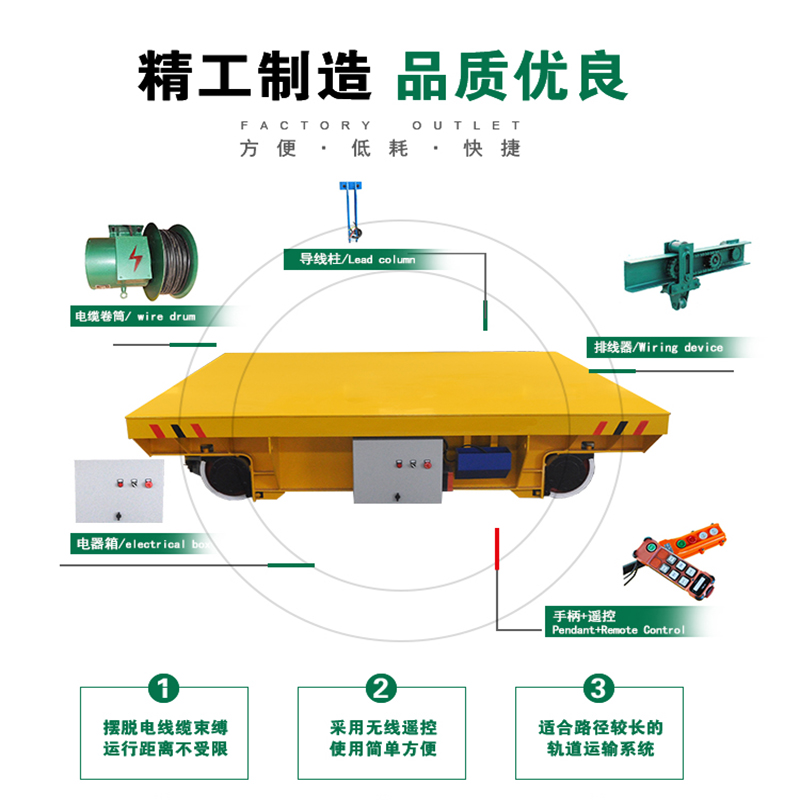 精工制造 品质优良

FACTORY OUTLET

方便 · 低耗 · 快捷

导线柱/Lead column

电缆卷筒/ wire drum

排线器/Wiring device

电器箱/electrical box

手柄+遥控
Pendant+Remote Control

1
摆脱电线缆束缚
运行距离不受限

2
采用无线遥控
使用简单方便

3
适合路径较长的
轨道运输系统