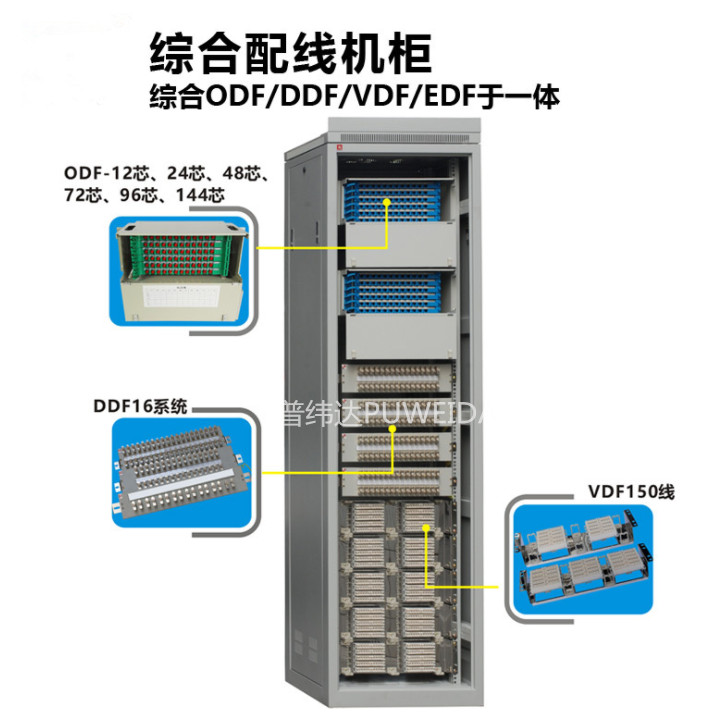 综合配线机柜
综合ODF/DDF/VDF/EDF于一体

ODF-12芯、24芯、48芯、72芯、96芯、144芯

DDF16系统

普纬达PUWEIDA

VDF150线