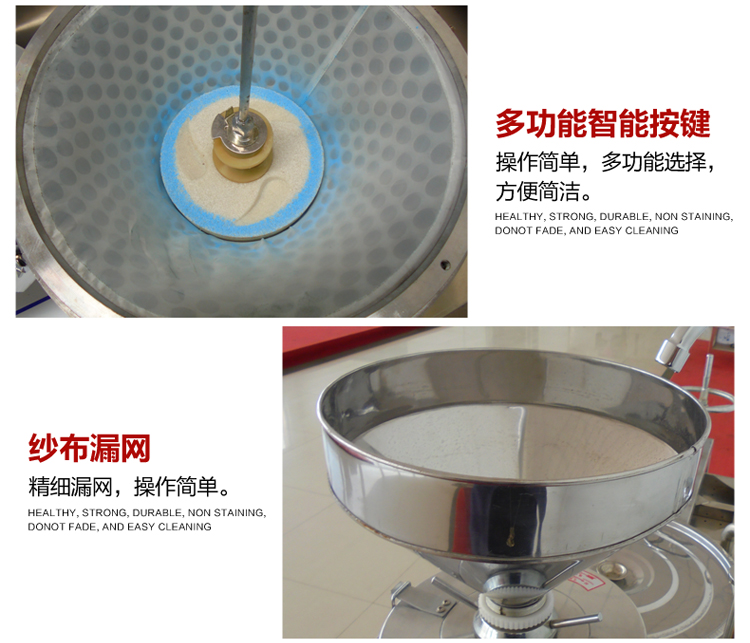 多功能智能按键

操作简单，多功能选择，方便简洁。

HEALTHY, STRONG, DURABLE, NON STAINING, DONOT FADE, AND EASY CLEANING

纱布漏网

精细漏网，操作简单。

HEALTHY, STRONG, DURABLE, NON STAINING, DONOT FADE, AND EASY CLEANING