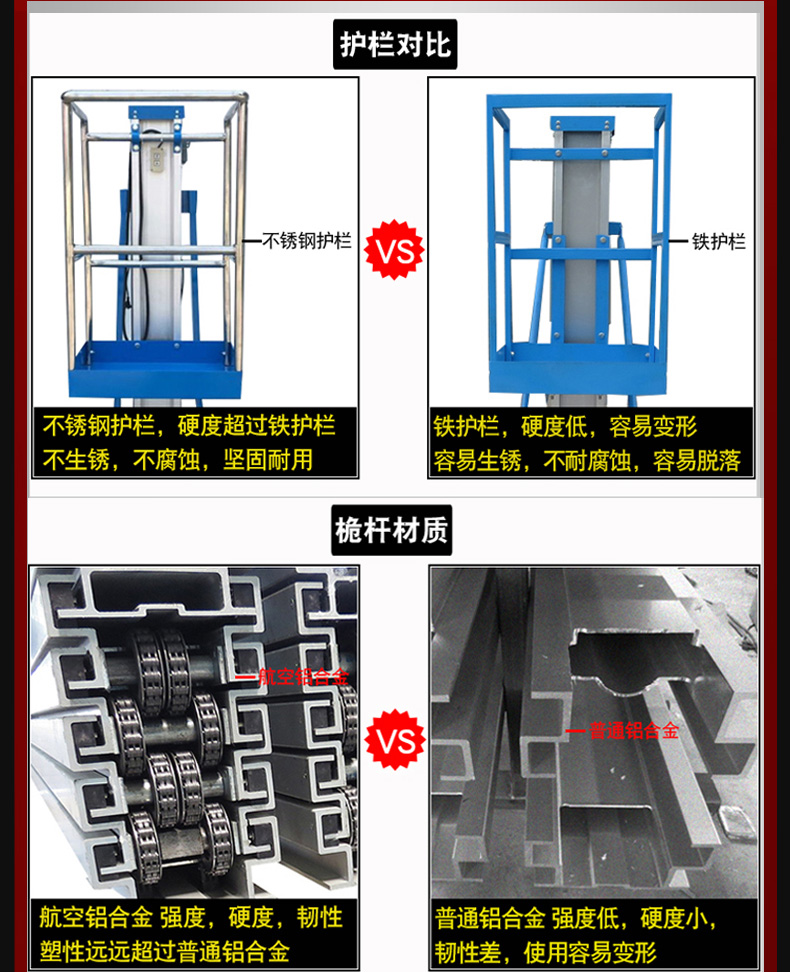 护栏对比

不锈钢护栏

VS

铁护栏

不锈钢护栏，硬度超过铁护栏
不生锈，不腐蚀，坚固耐用

铁护栏，硬度低，容易变形
容易生锈，不耐腐蚀，容易脱落

桅杆材质

航空铝合金

VS

普通铝合金

航空铝合金 强度，硬度，韧性
塑性远远超过普通铝合金

普通铝合金 强度低，硬度小，
韧性差，使用容易变形